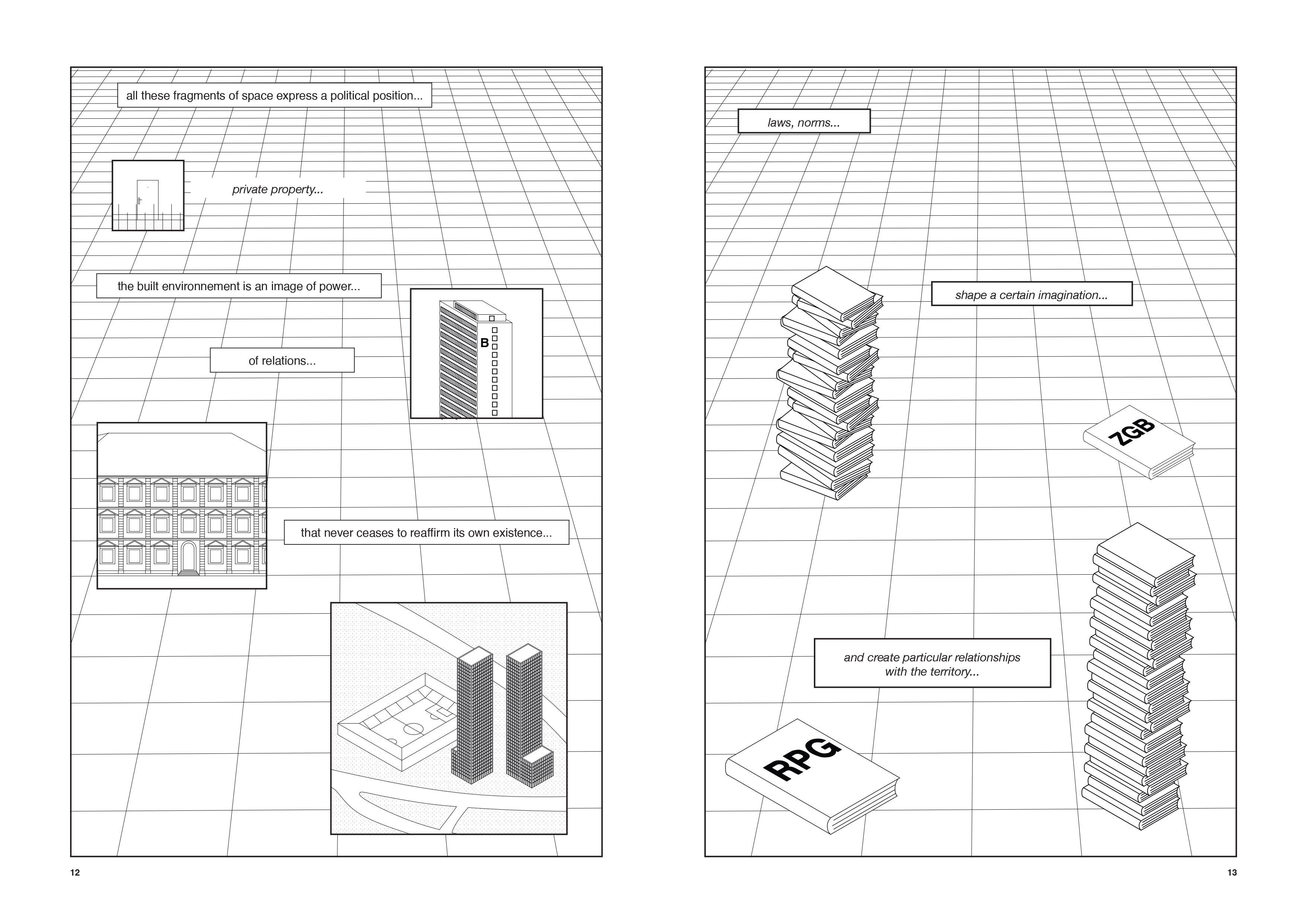 all these fragments of space express a political position...

private property...

the built environnement is an image of power...

B

of relations...

that never ceases to reaffirm its own existence...

12

laws, norms...

shape a certain imagination...

ZGB

and create particular relationships with the territory...

RPG

13